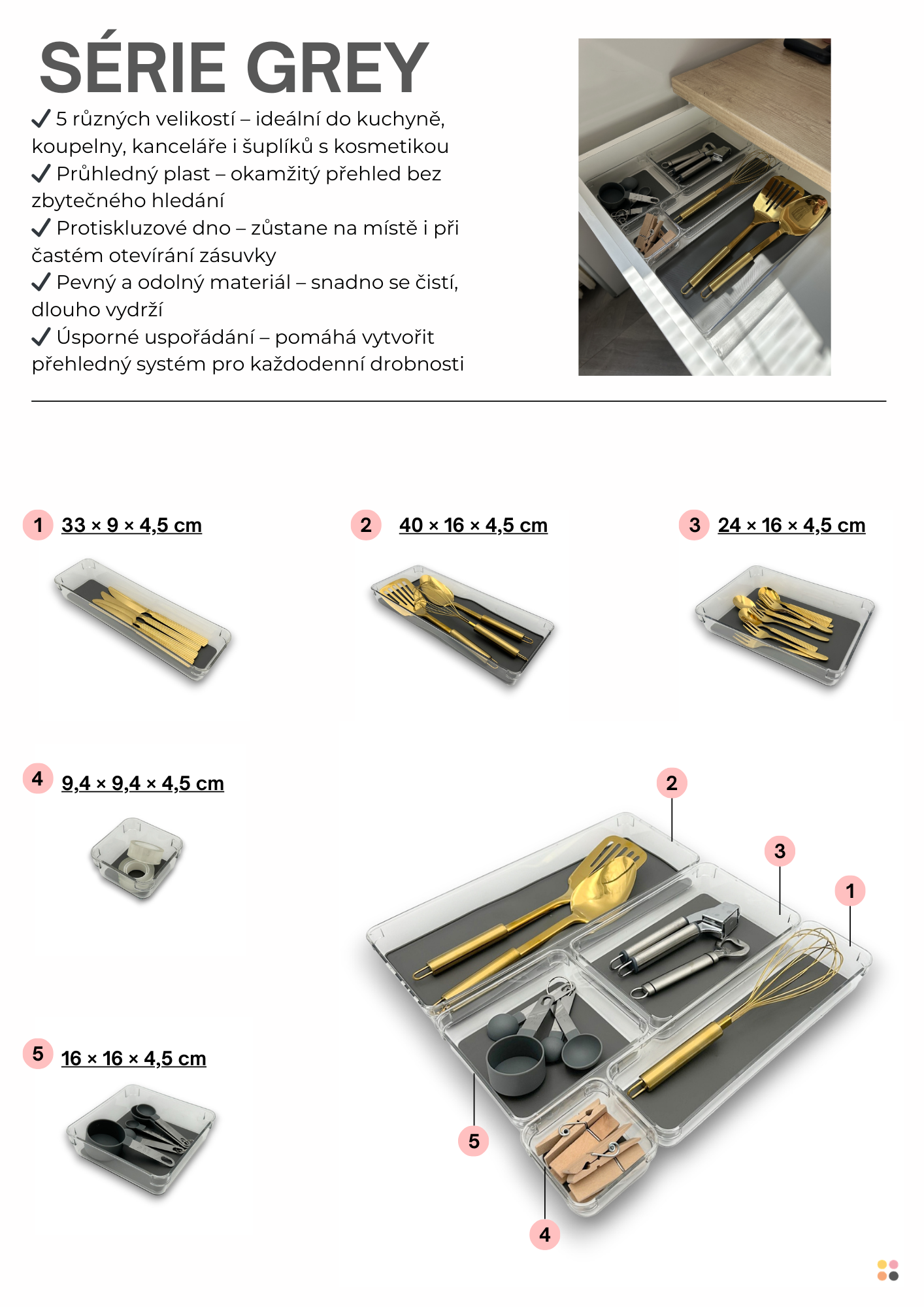 SÉRIE GREY

✓ 5 různých velikostí – ideální do kuchyně, koupelny, kanceláře i šuplíků s kosmetikou
✓ Průhledný plast – okamžitý přehled bez zbytečného hledání
✓ Protiskluzové dno – zůstane na místě i při častém otevírání zásuvky
✓ Pevný a odolný materiál – snadno se čistí, dlouho vydrží
✓ Úsporné uspořádání – pomáhá vytvořit přehledný systém pro každodenní drobnosti

1 33 × 9 × 4,5 cm

2 40 × 16 × 4,5 cm

3 24 × 16 × 4,5 cm

4 9,4 × 9,4 × 4,5 cm

5 16 × 16 × 4,5 cm

2

3

1

5

4